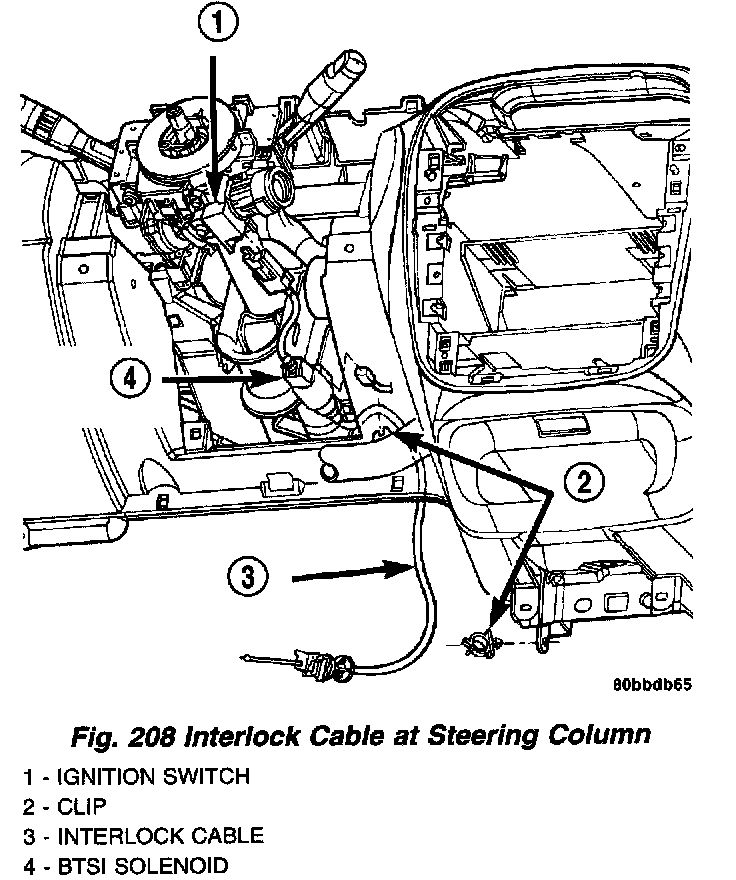 1

4

2

3

80bbdb65

Fig. 208 Interlock Cable at Steering Column

1 - IGNITION SWITCH
2 - CLIP
3 - INTERLOCK CABLE
4 - BTSI SOLENOID