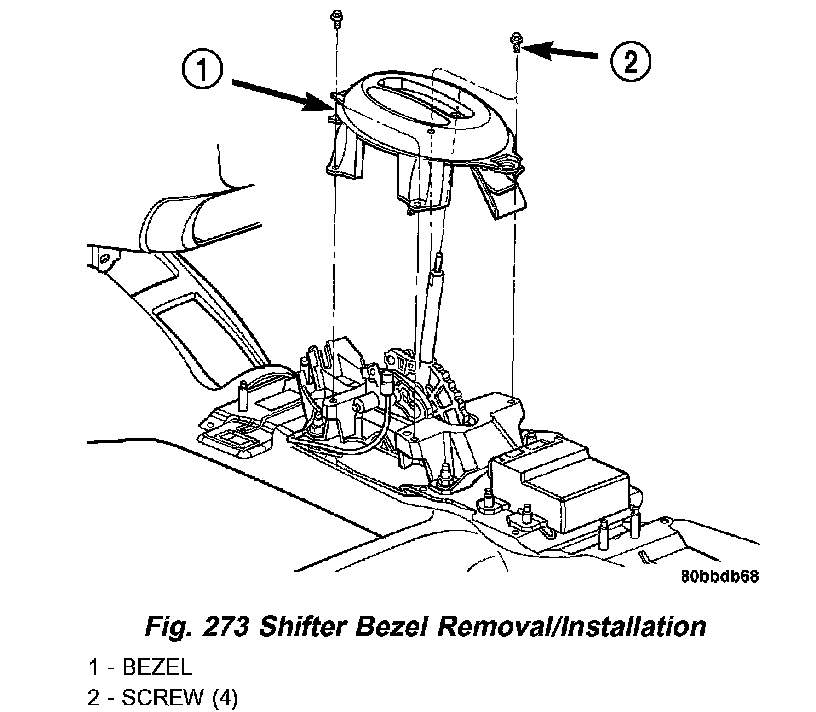 1

2

80bbdb68

Fig. 273 Shifter Bezel Removal/Installation

1 - BEZEL
2 - SCREW (4)