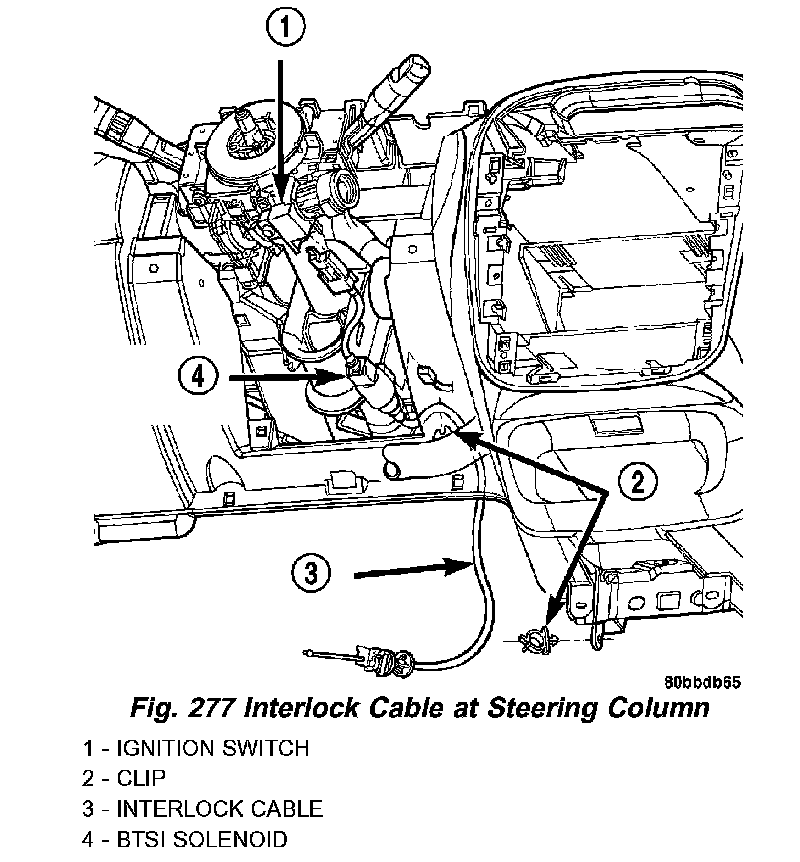 1

4

2

3

80bbdb65

Fig. 277 Interlock Cable at Steering Column

1 - IGNITION SWITCH
2 - CLIP
3 - INTERLOCK CABLE
4 - BTSI SOLENOID