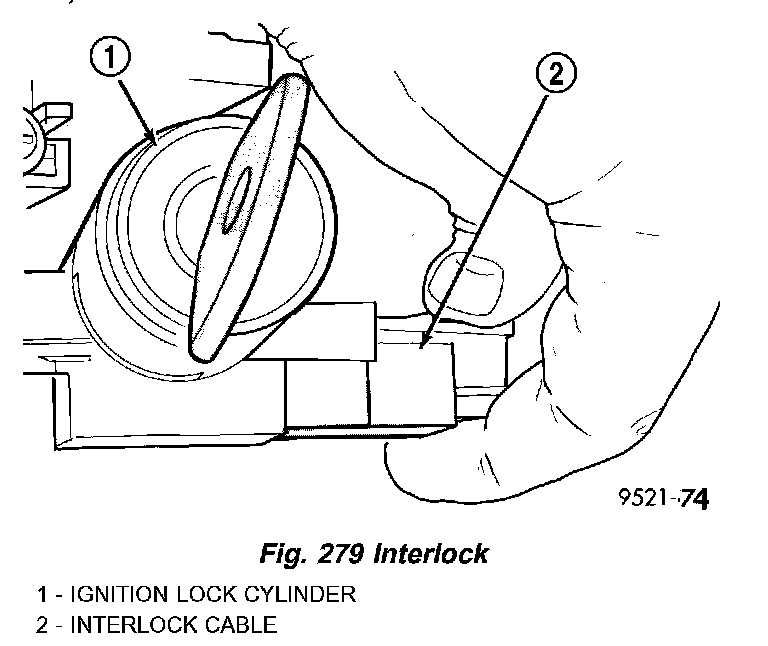 1

2

9521-74

Fig. 279 Interlock

1 - IGNITION LOCK CYLINDER
2 - INTERLOCK CABLE