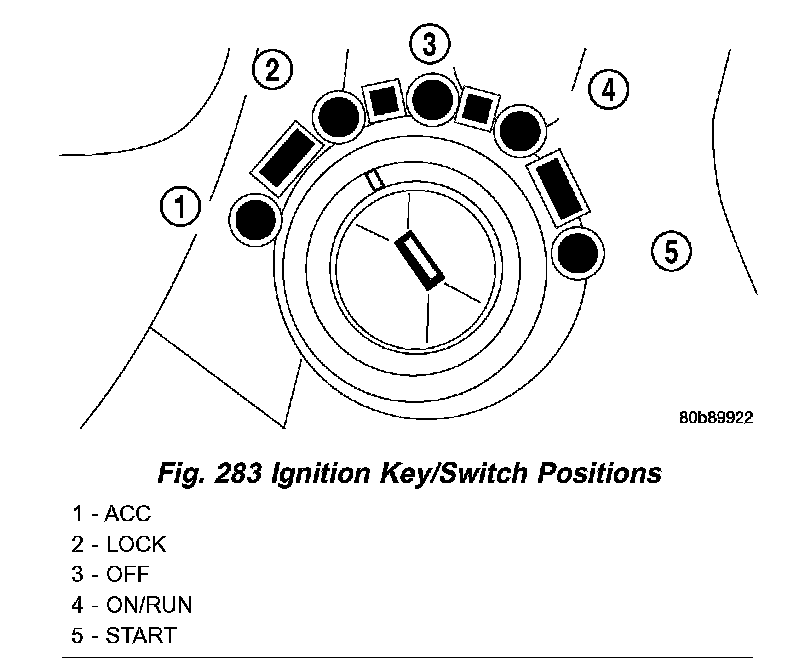 2
3
4
1
5
80b89922

Fig. 283 Ignition Key/Switch Positions

1 - ACC
2 - LOCK
3 - OFF
4 - ON/RUN
5 - START