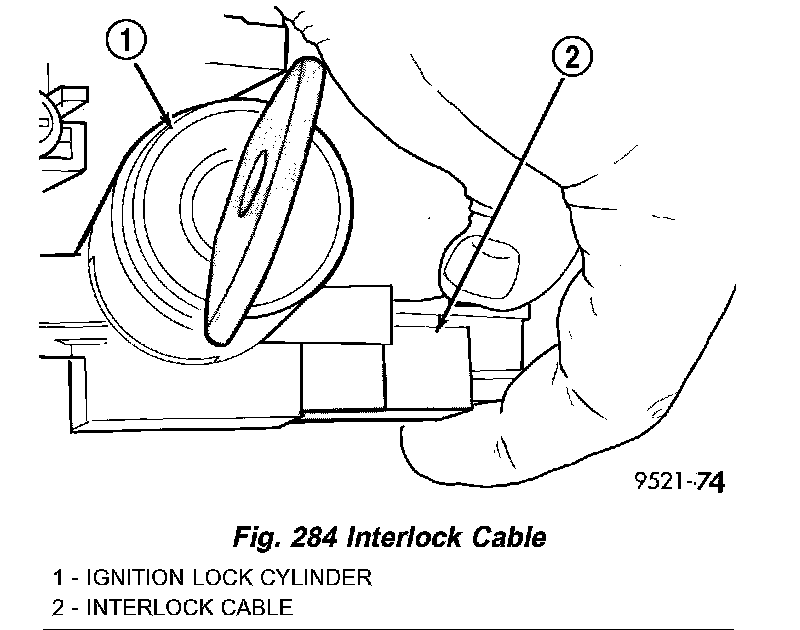 1

2

9521-74

Fig. 284 Interlock Cable

1 - IGNITION LOCK CYLINDER
2 - INTERLOCK CABLE