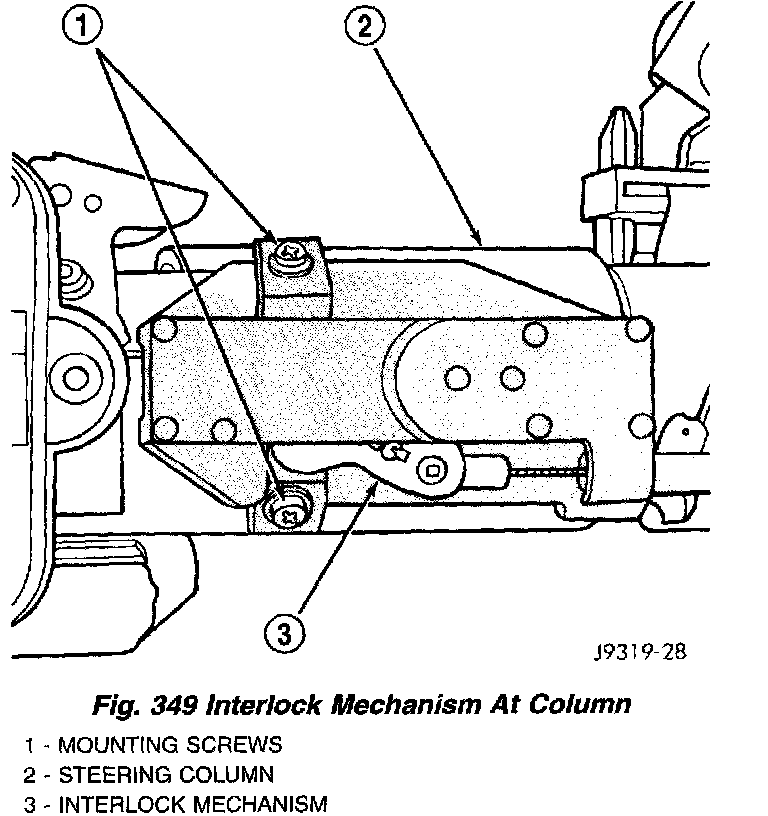 1
2
3
J9319-28

Fig. 349 Interlock Mechanism At Column

1 - MOUNTING SCREWS
2 - STEERING COLUMN
3 - INTERLOCK MECHANISM