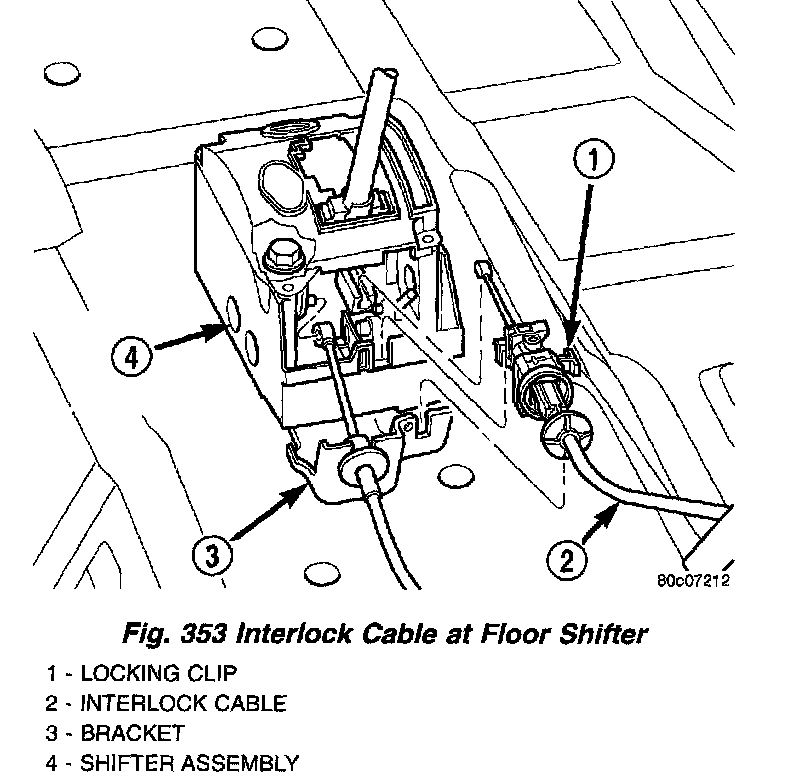 1

4

3

2

80c07212

Fig. 353 Interlock Cable at Floor Shifter

1 - LOCKING CLIP
2 - INTERLOCK CABLE
3 - BRACKET
4 - SHIFTER ASSEMBLY