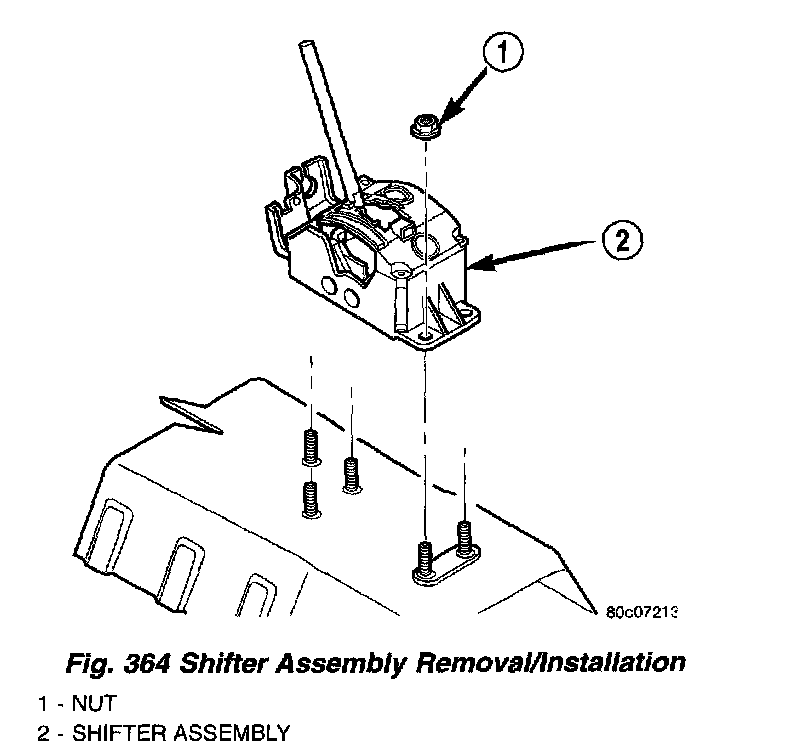 1

2

80c07213

Fig. 364 Shifter Assembly Removal/Installation

1 - NUT
2 - SHIFTER ASSEMBLY