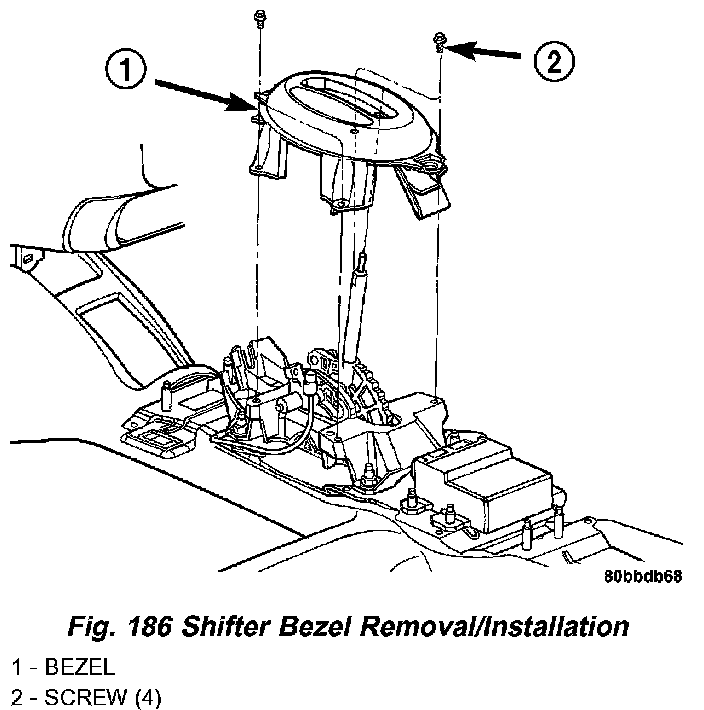 1

2

80bbdb68

Fig. 186 Shifter Bezel Removal/Installation

1 - BEZEL
2 - SCREW (4)