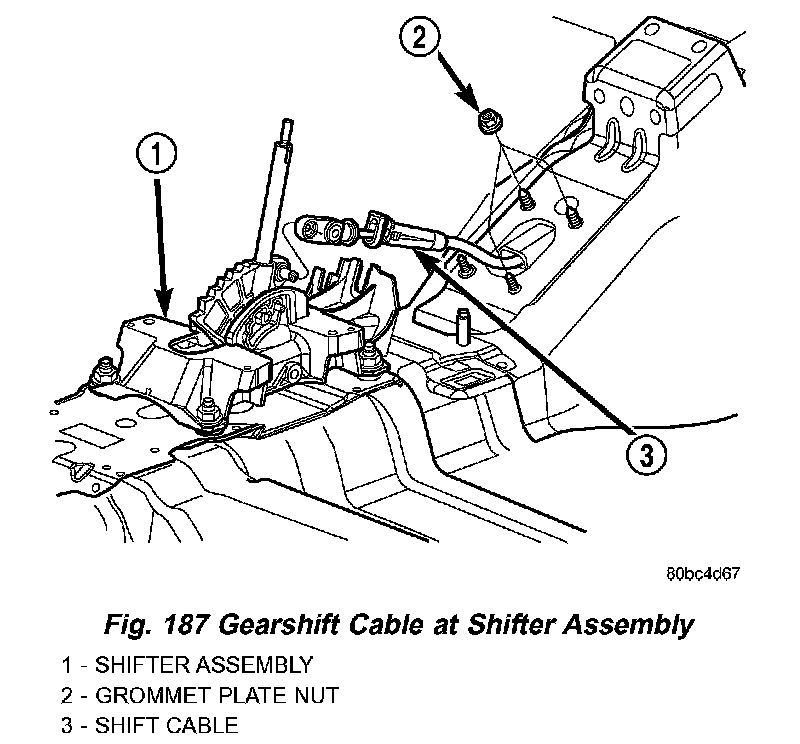 2

1

3

80bc4d67

Fig. 187 Gearshift Cable at Shifter Assembly

1 - SHIFTER ASSEMBLY
2 - GROMMET PLATE NUT
3 - SHIFT CABLE