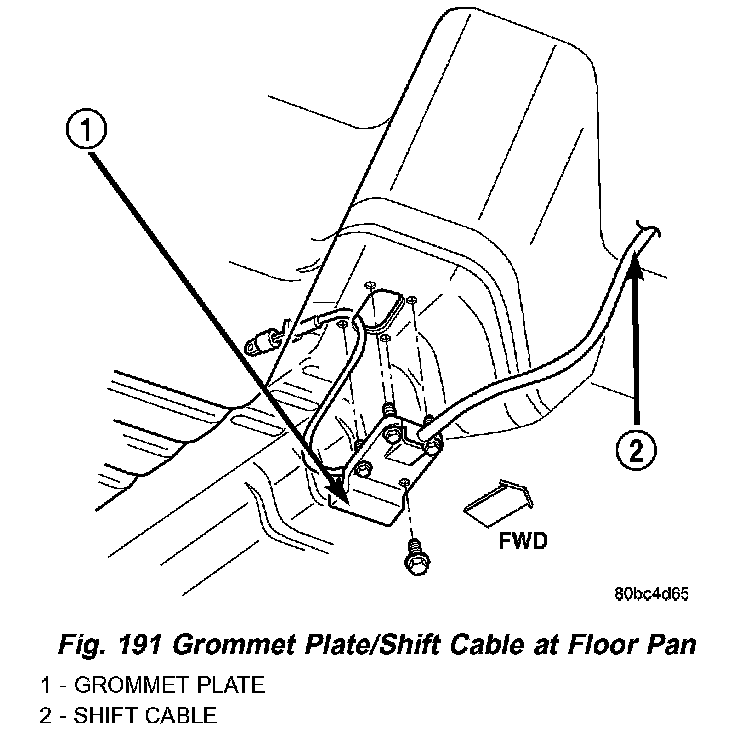 1

2

FWD

80bc4d65

Fig. 191 Grommet Plate/Shift Cable at Floor Pan

1 - GROMMET PLATE
2 - SHIFT CABLE