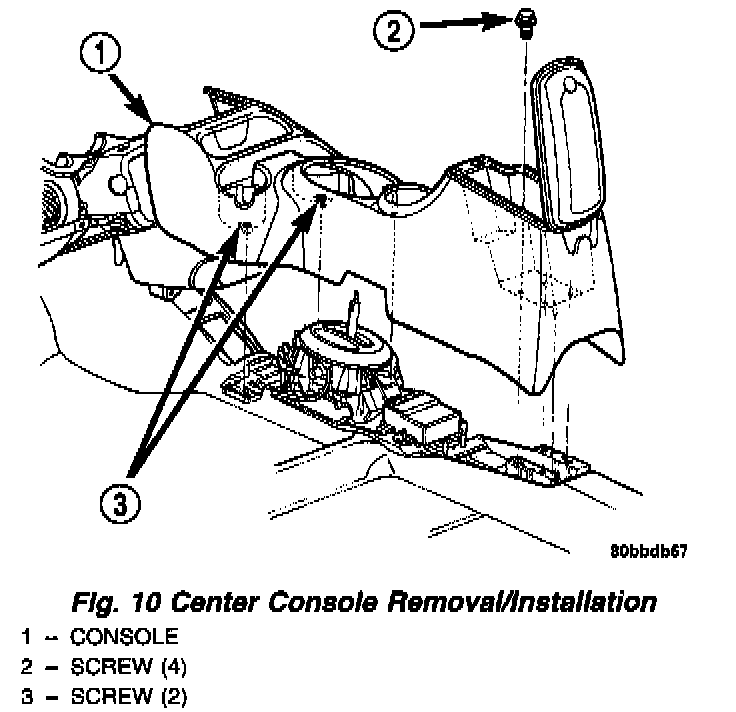 1

2

3

80bbdb67

Fig. 10 Center Console Removal/Installation

1 – CONSOLE
2 – SCREW (4)
3 – SCREW (2)