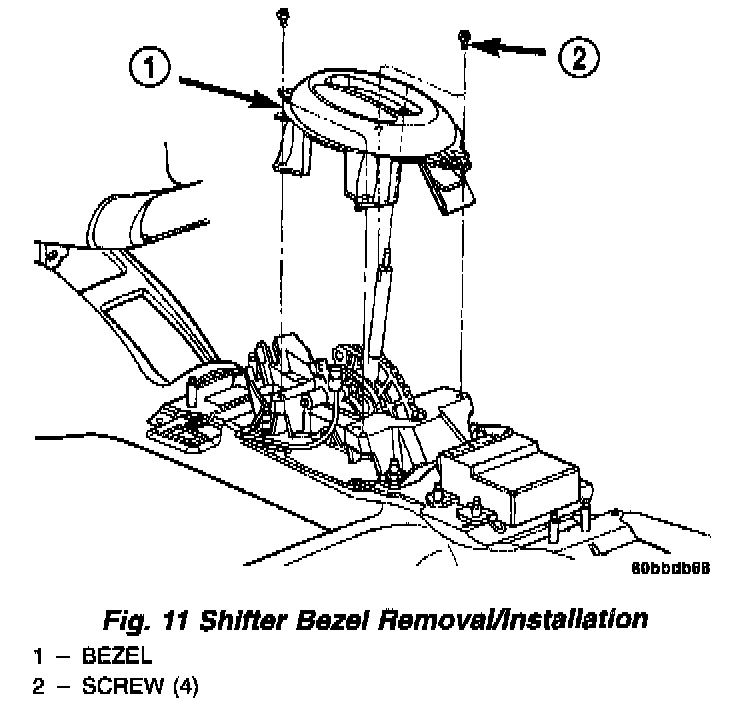 1

2

80bbdb68

Fig. 11 Shifter Bezel Removal/Installation

1 – BEZEL

2 – SCREW (4)