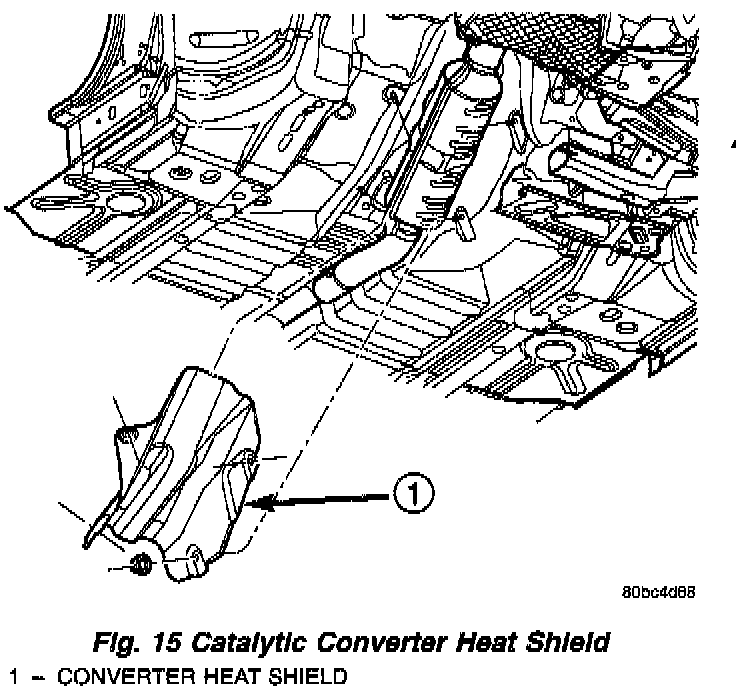 1

80bc4d88

Fig. 15 Catalytic Converter Heat Shield

1 – CONVERTER HEAT SHIELD