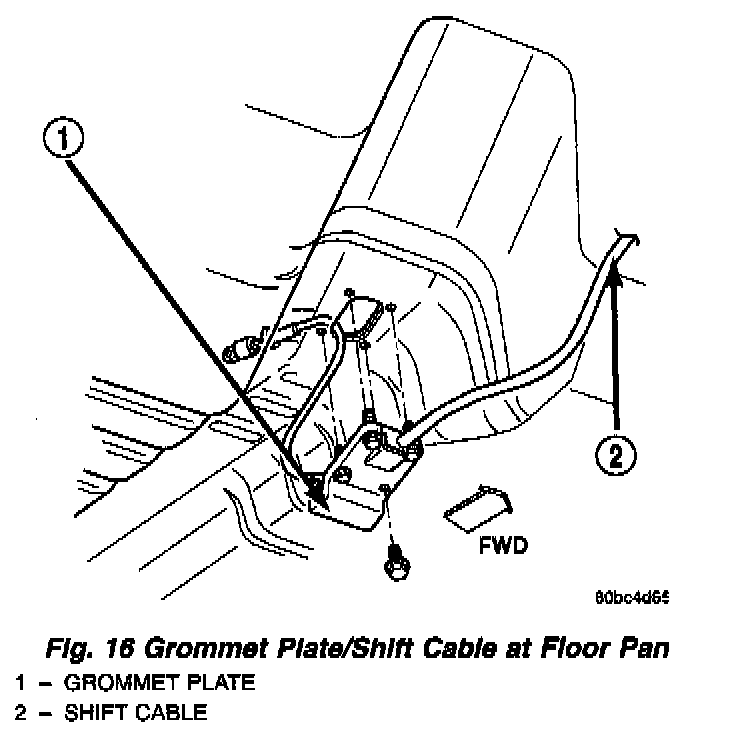 1

2

FWD

80bc4d65

Fig. 16 Grommet Plate/Shift Cable at Floor Pan

1 – GROMMET PLATE
2 – SHIFT CABLE