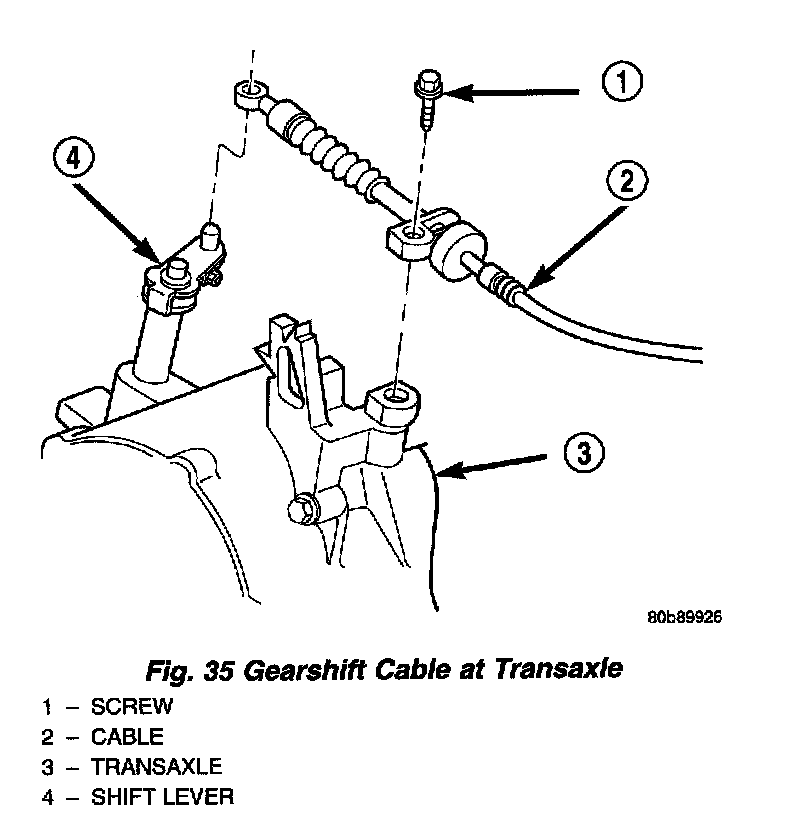 1

4

2

3

80b89926

Fig. 35 Gearshift Cable at Transaxle

1 – SCREW
2 – CABLE
3 – TRANSAXLE
4 – SHIFT LEVER