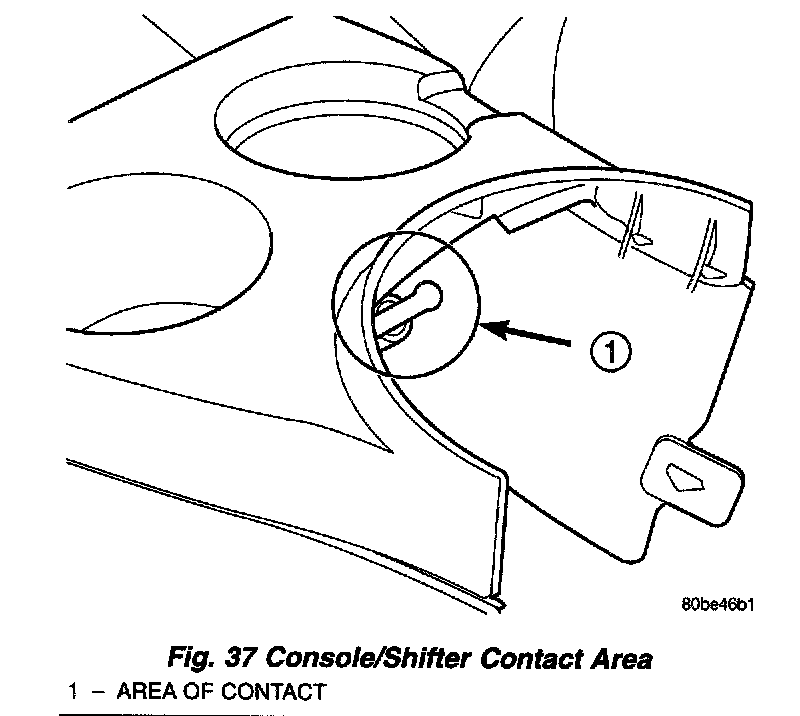 1

80be46b1

Fig. 37 Console/Shifter Contact Area

1 – AREA OF CONTACT