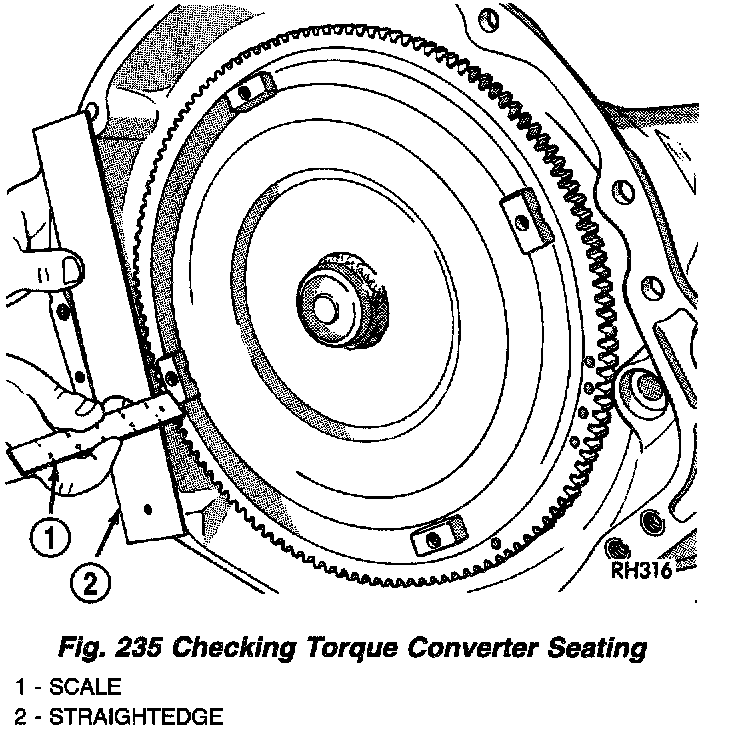 1
2
RH316

Fig. 235 Checking Torque Converter Seating

1 - SCALE
2 - STRAIGHTEDGE