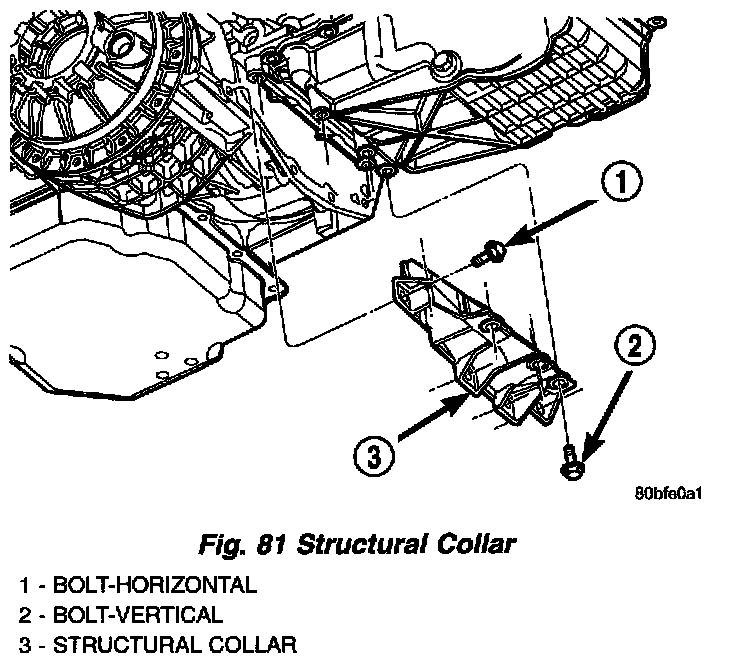 1
2
3
80bfe0a1

Fig. 81 Structural Collar

1 - BOLT-HORIZONTAL
2 - BOLT-VERTICAL
3 - STRUCTURAL COLLAR