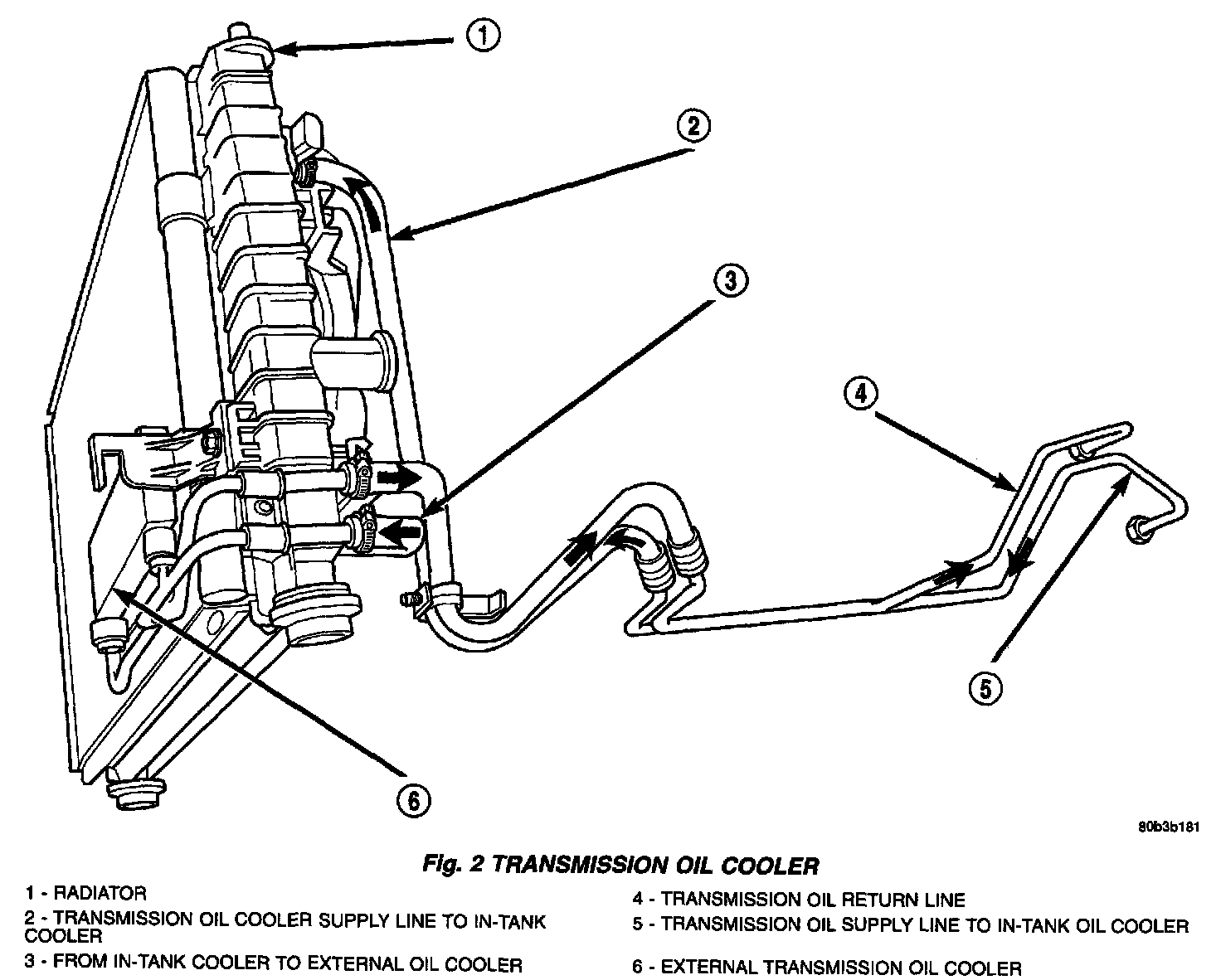 1

2

3

4

5

6

80b3b181

Fig. 2 TRANSMISSION OIL COOLER

1 - RADIATOR
2 - TRANSMISSION OIL COOLER SUPPLY LINE TO IN-TANK COOLER
3 - FROM IN-TANK COOLER TO EXTERNAL OIL COOLER

4 - TRANSMISSION OIL RETURN LINE
5 - TRANSMISSION OIL SUPPLY LINE TO IN-TANK OIL COOLER
6 - EXTERNAL TRANSMISSION OIL COOLER