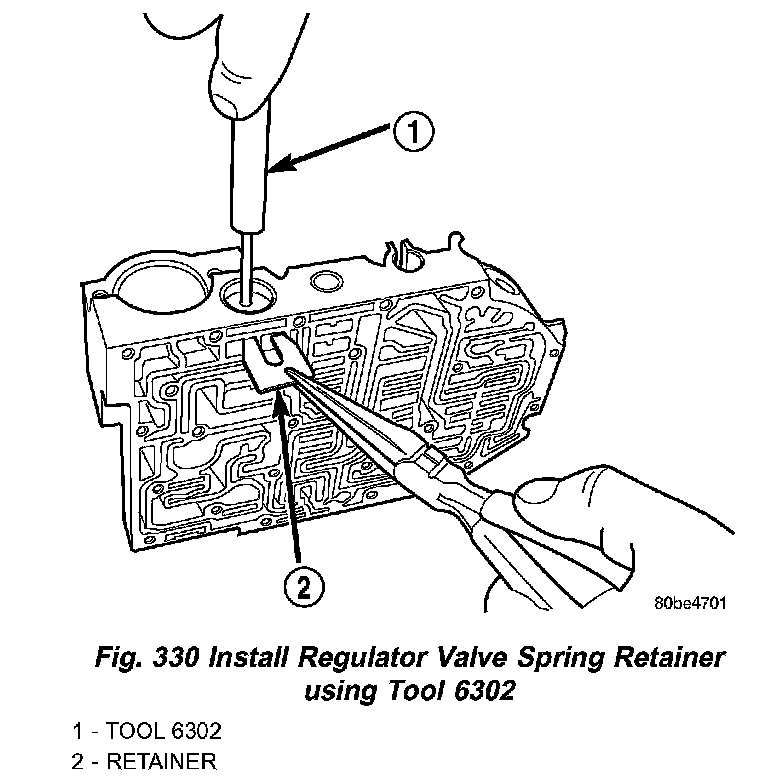 1

2

80be4701

Fig. 330 Install Regulator Valve Spring Retainer using Tool 6302

1 - TOOL 6302
2 - RETAINER