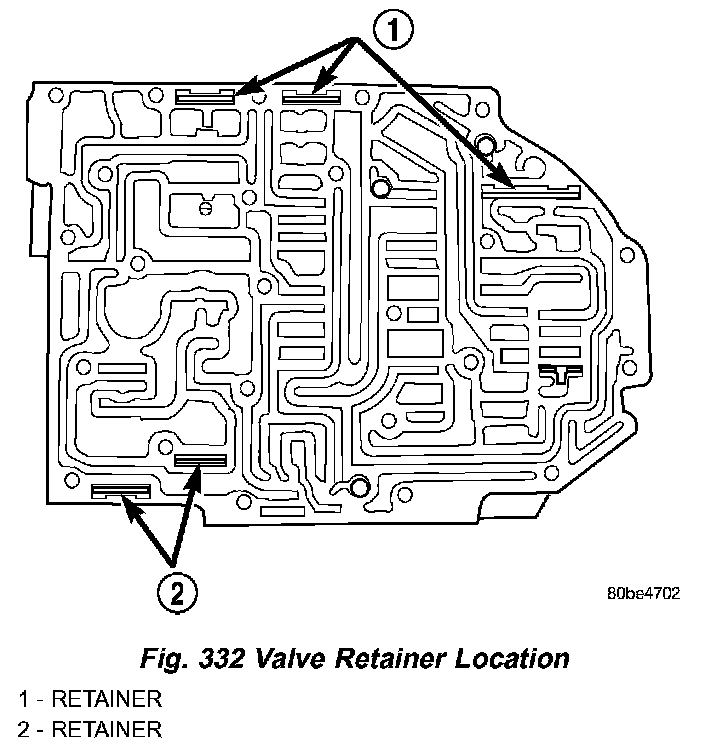 1

2

80be4702

Fig. 332 Valve Retainer Location

1 - RETAINER
2 - RETAINER