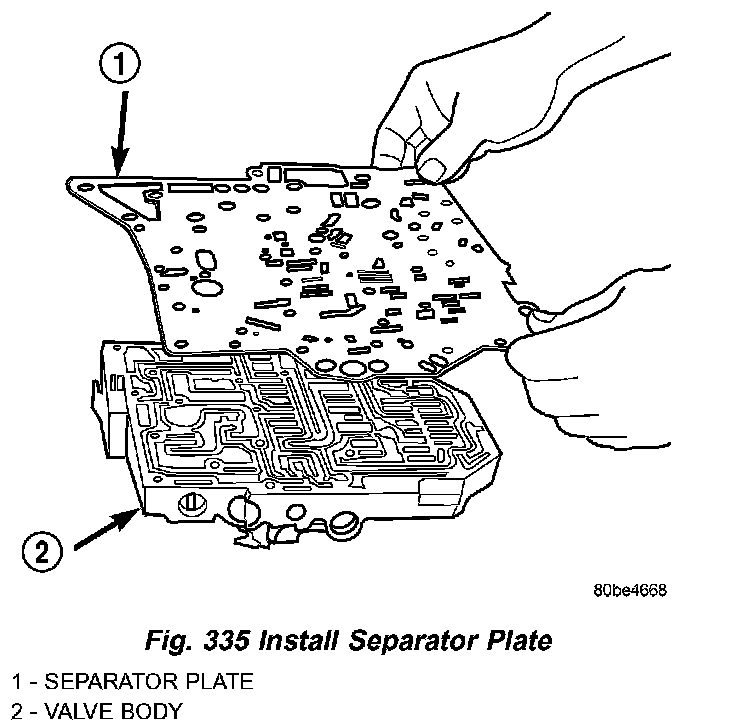 1

2

80be4668

Fig. 335 Install Separator Plate

1 - SEPARATOR PLATE
2 - VALVE BODY