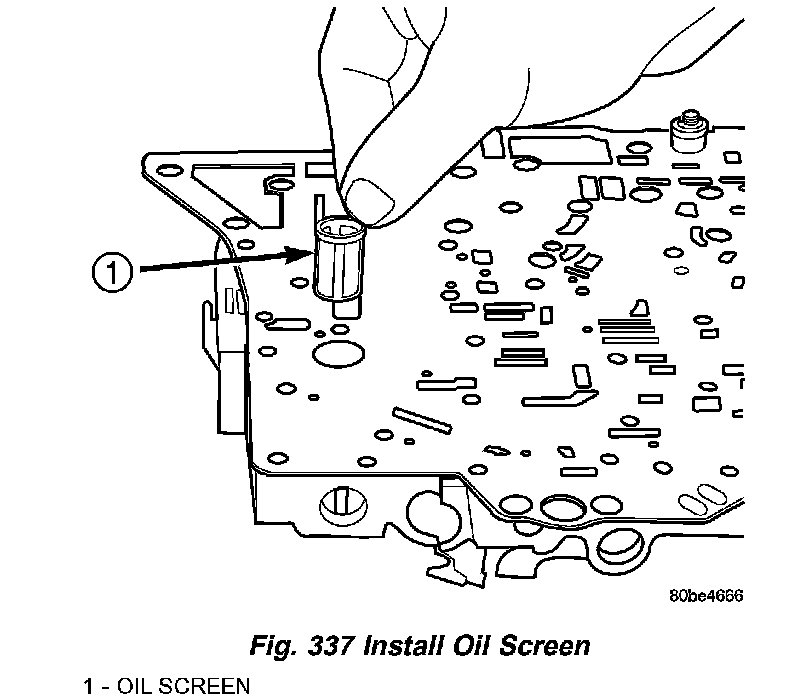 1

80be4666

Fig. 337 Install Oil Screen

1 - OIL SCREEN