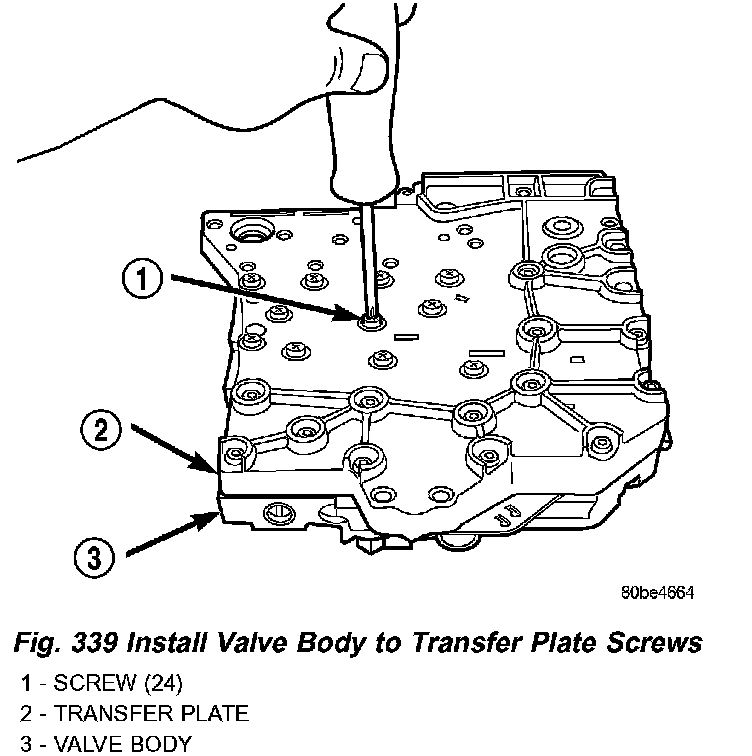 1

2

3

80be4664

Fig. 339 Install Valve Body to Transfer Plate Screws

1 - SCREW (24)
2 - TRANSFER PLATE
3 - VALVE BODY