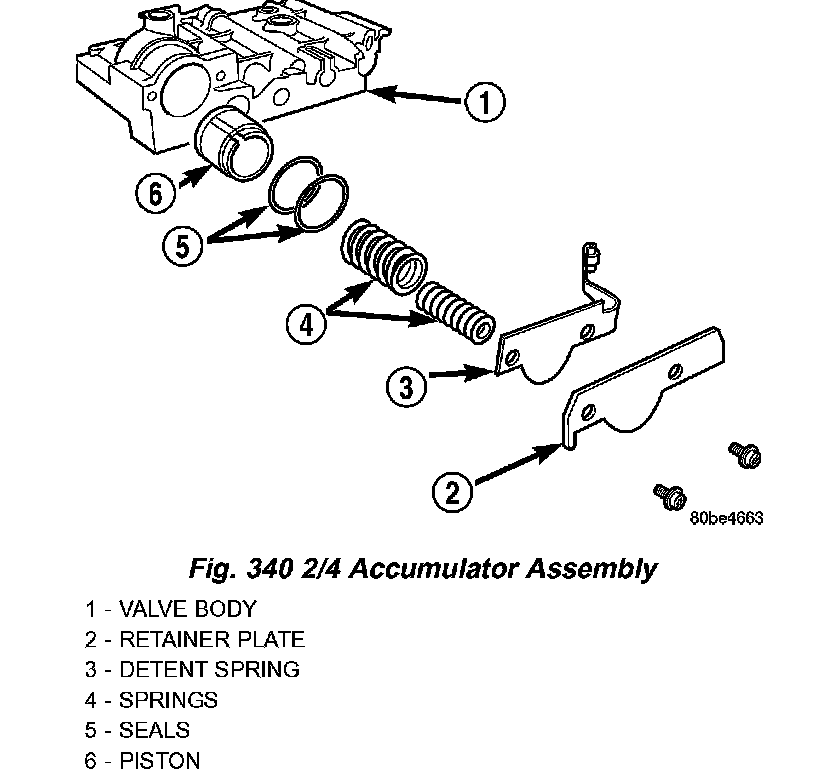 1
6
5
4
3
2
80be4663

Fig. 340 2/4 Accumulator Assembly

1 - VALVE BODY
2 - RETAINER PLATE
3 - DETENT SPRING
4 - SPRINGS
5 - SEALS
6 - PISTON