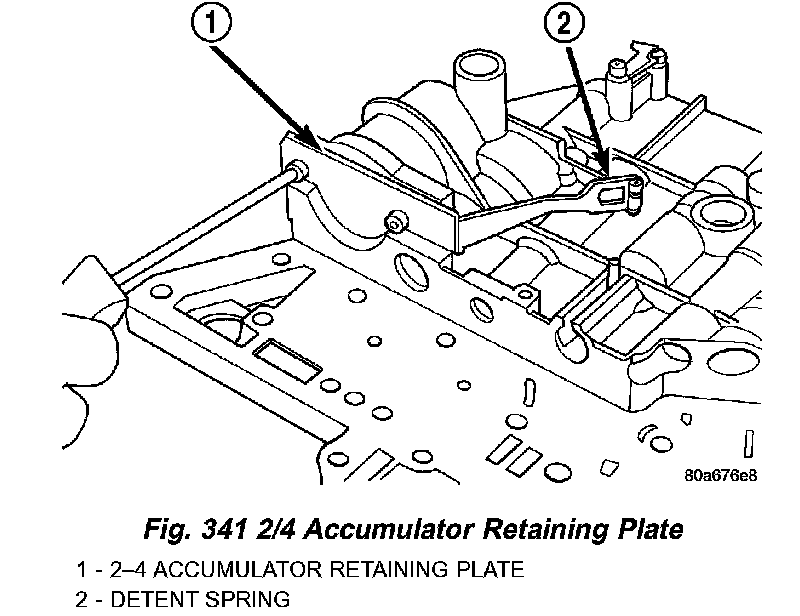 1

2

80a676e8

Fig. 341 2/4 Accumulator Retaining Plate

1 - 2–4 ACCUMULATOR RETAINING PLATE
2 - DETENT SPRING