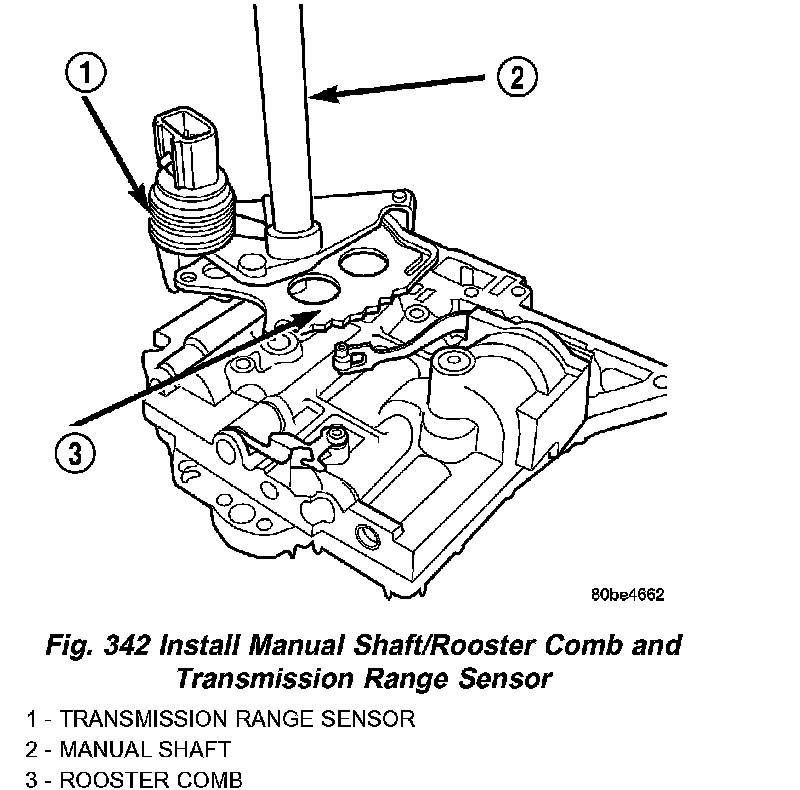 1

2

3

80be4662

Fig. 342 Install Manual Shaft/Rooster Comb and Transmission Range Sensor

1 - TRANSMISSION RANGE SENSOR
2 - MANUAL SHAFT
3 - ROOSTER COMB