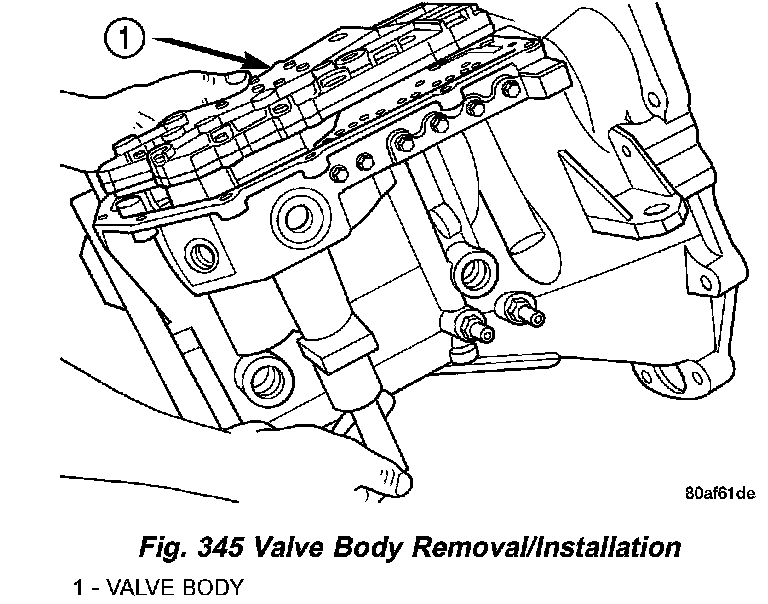 1

80af61de

Fig. 345 Valve Body Removal/Installation

1 - VALVE BODY