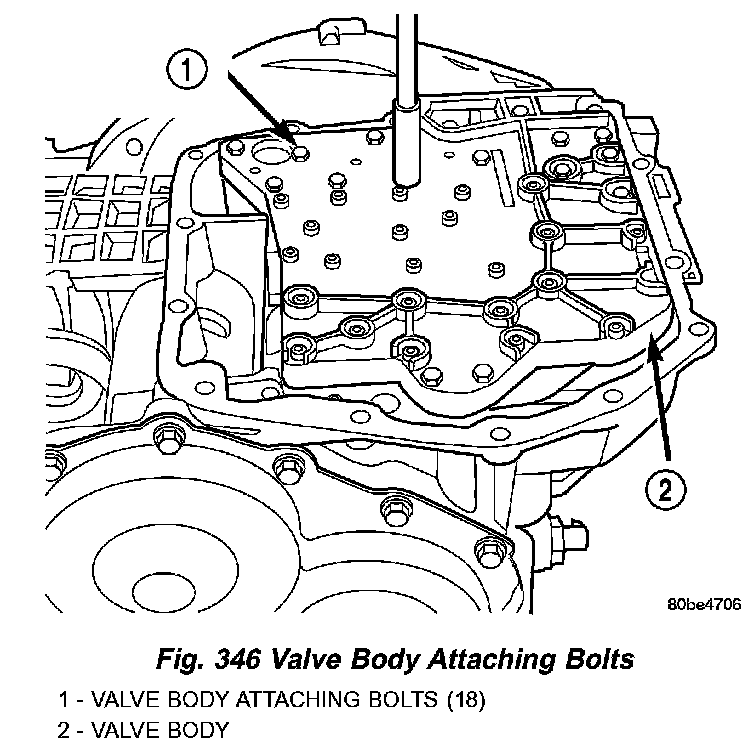 1

2

80be4706

Fig. 346 Valve Body Attaching Bolts

1 - VALVE BODY ATTACHING BOLTS (18)
2 - VALVE BODY