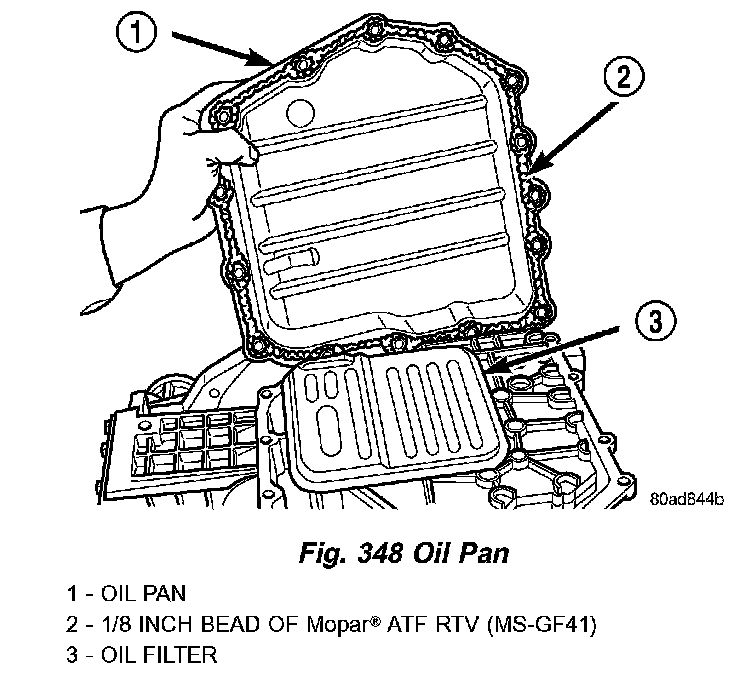 1
2
3
80ad844b

Fig. 348 Oil Pan

1 - OIL PAN
2 - 1/8 INCH BEAD OF Mopar® ATF RTV (MS-GF41)
3 - OIL FILTER