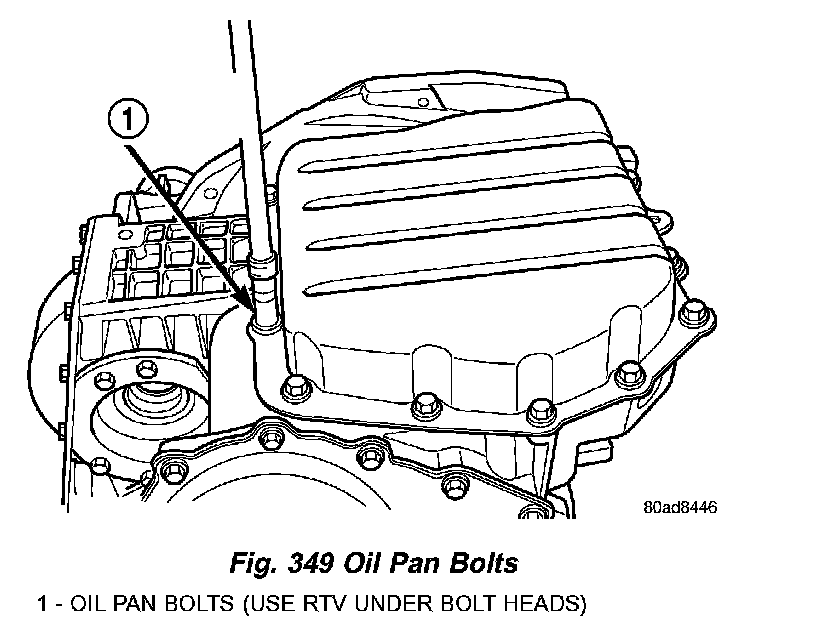 1

80ad8446

Fig. 349 Oil Pan Bolts

1 - OIL PAN BOLTS (USE RTV UNDER BOLT HEADS)