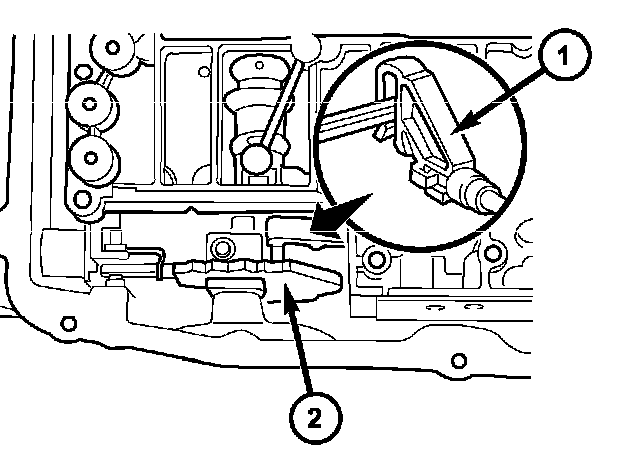 1

2