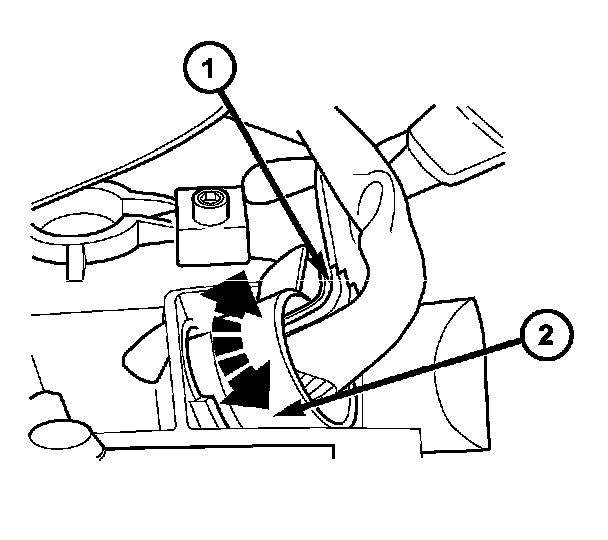 1
2