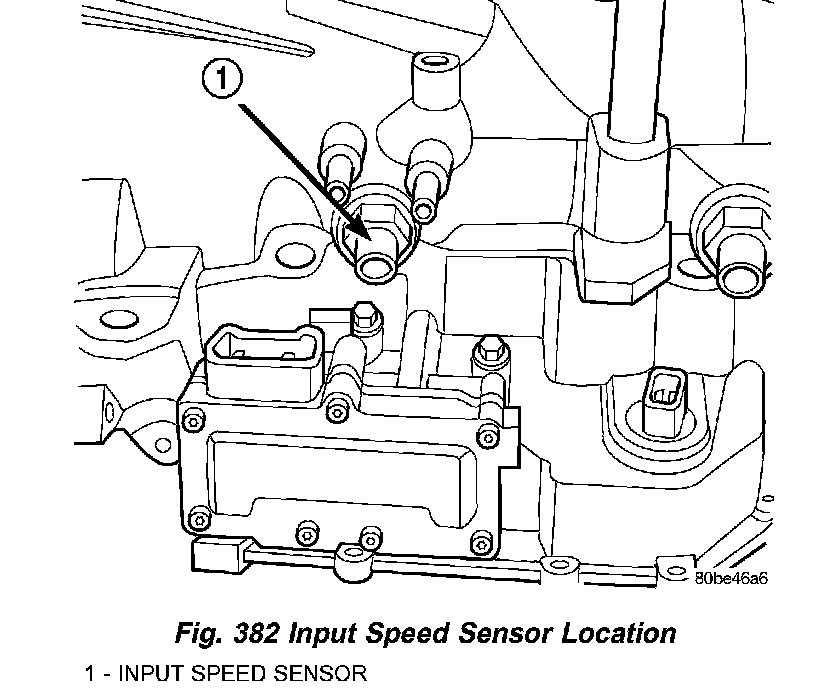 1

80be46a6

Fig. 382 Input Speed Sensor Location

1 - INPUT SPEED SENSOR