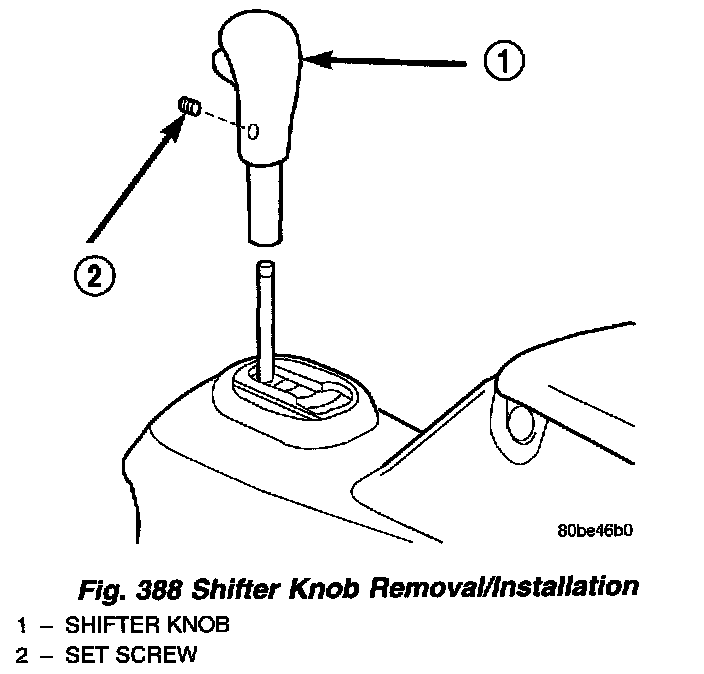 1

2

80be46b0

Fig. 388 Shifter Knob Removal/Installation

1 – SHIFTER KNOB

2 – SET SCREW