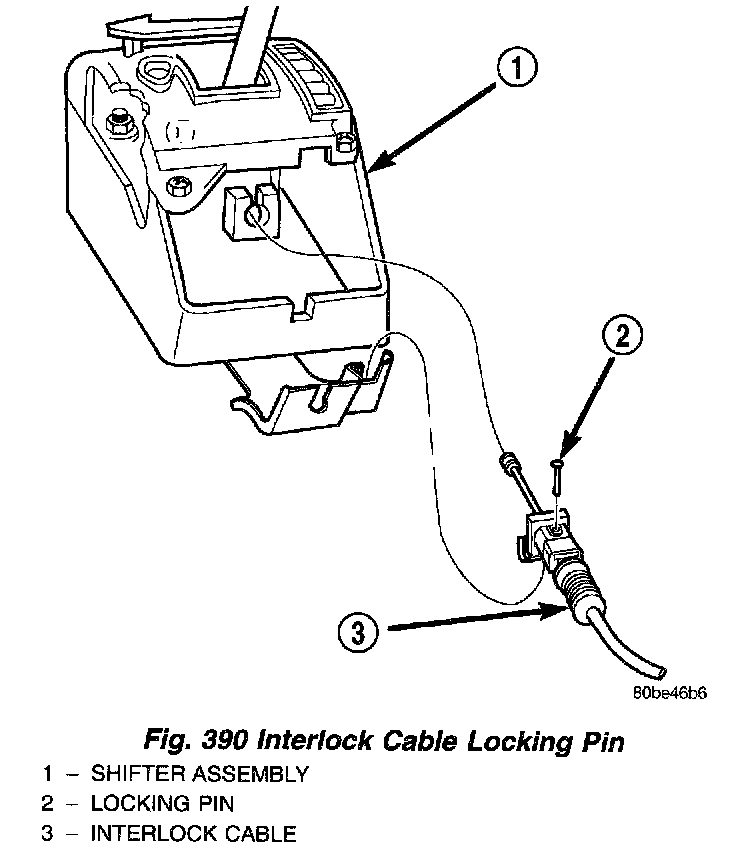 1

2

3

80be46b6

Fig. 390 Interlock Cable Locking Pin

1 – SHIFTER ASSEMBLY
2 – LOCKING PIN
3 – INTERLOCK CABLE