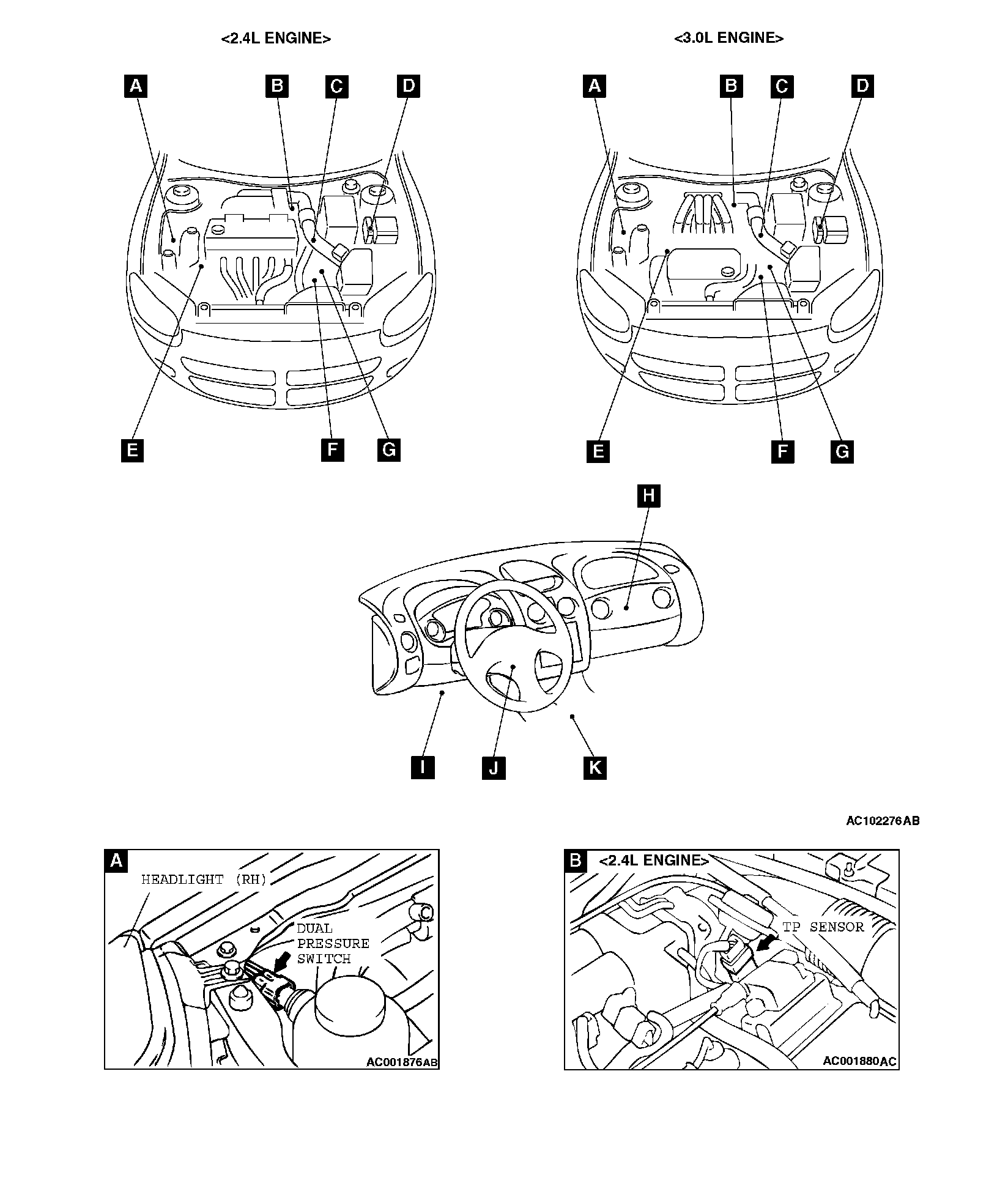 <2.4L ENGINE>

A B C D

E F G

<3.0L ENGINE>

A B C D

E F G

H

I J K

AC102276AB

A

HEADLIGHT (RH)

DUAL PRESSURE SWITCH

AC001876AB

B <2.4L ENGINE>

TP SENSOR

AC001880AC