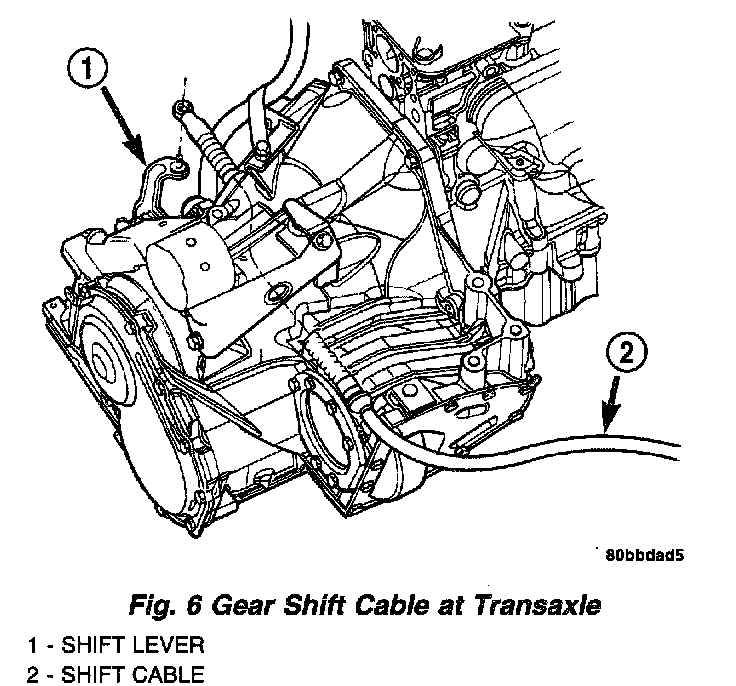 1

2

80bbdad5

Fig. 6 Gear Shift Cable at Transaxle

1 - SHIFT LEVER
2 - SHIFT CABLE