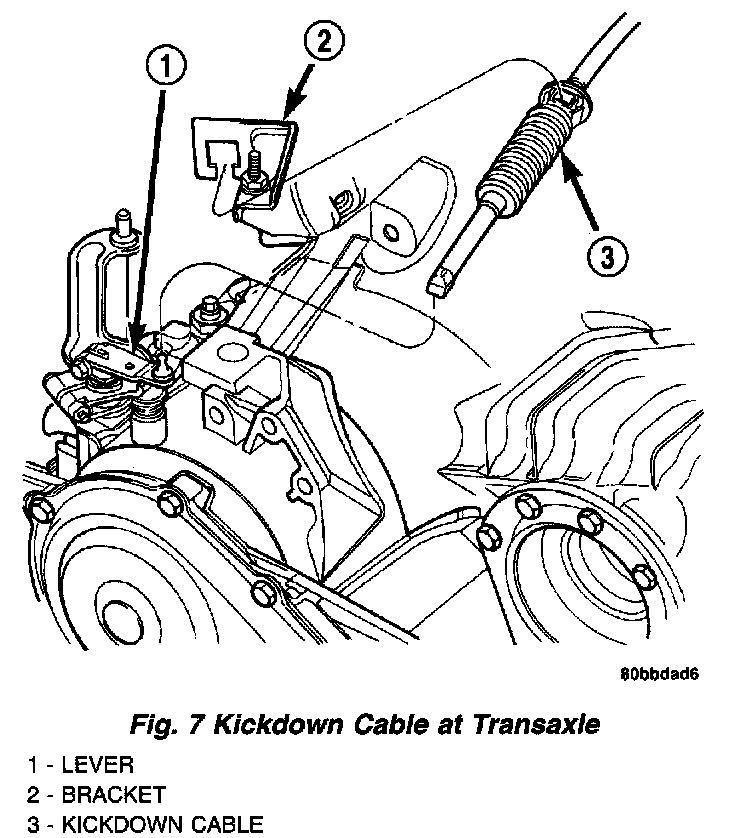 1

2

3

80bbdad6

Fig. 7 Kickdown Cable at Transaxle

1 - LEVER
2 - BRACKET
3 - KICKDOWN CABLE