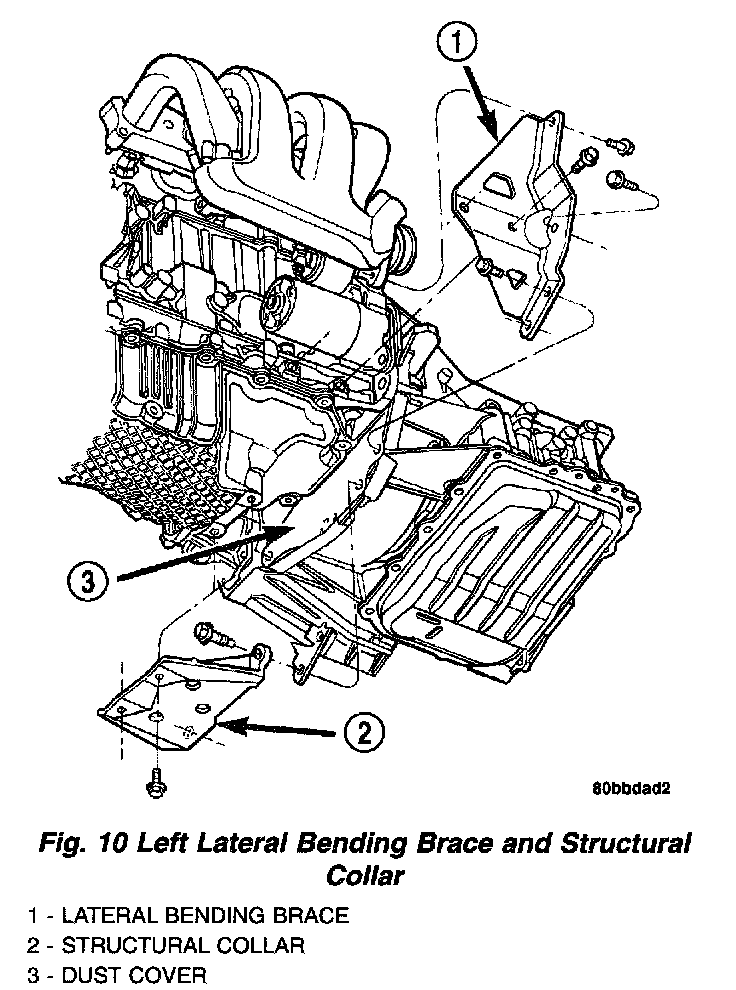 1

3

2

80bbdad2

Fig. 10 Left Lateral Bending Brace and Structural Collar

1 - LATERAL BENDING BRACE
2 - STRUCTURAL COLLAR
3 - DUST COVER