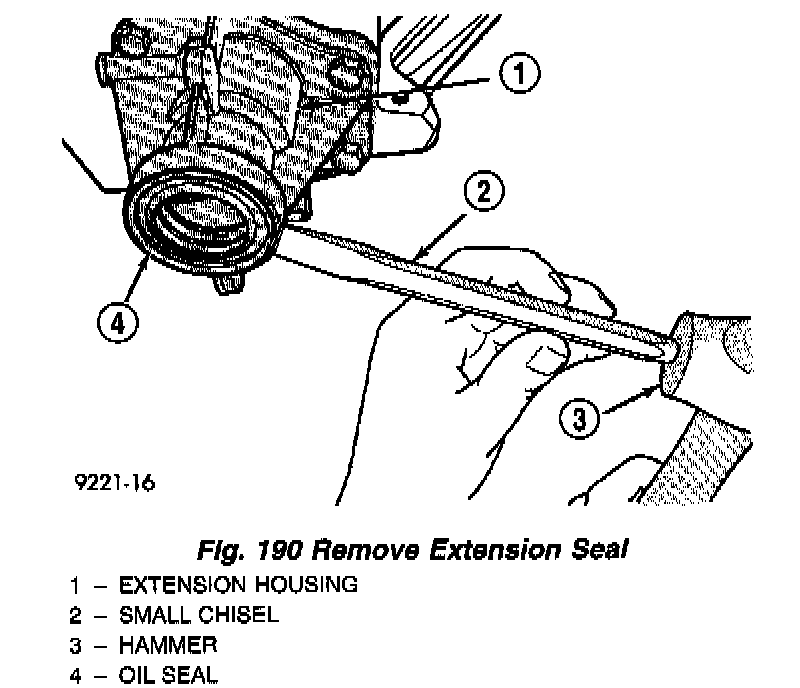 1

2

4

3

9221-16

Fig. 190 Remove Extension Seal
1 – EXTENSION HOUSING
2 – SMALL CHISEL
3 – HAMMER
4 – OIL SEAL