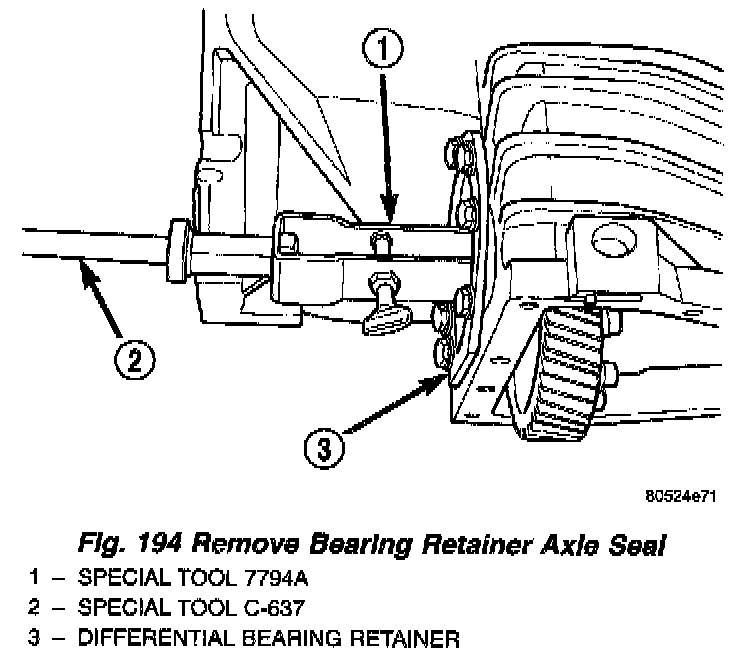 1

2

3

80524e71

Fig. 194 Remove Bearing Retainer Axle Seal

1 – SPECIAL TOOL 7794A
2 – SPECIAL TOOL C-637
3 – DIFFERENTIAL BEARING RETAINER