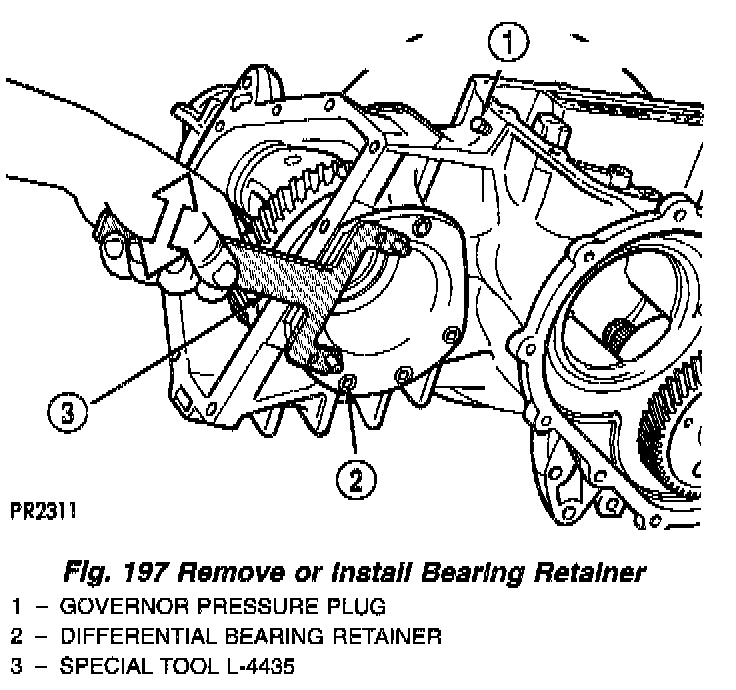 1

3

2

PR2311

Fig. 197 Remove or Install Bearing Retainer

1 – GOVERNOR PRESSURE PLUG
2 – DIFFERENTIAL BEARING RETAINER
3 – SPECIAL TOOL L-4435