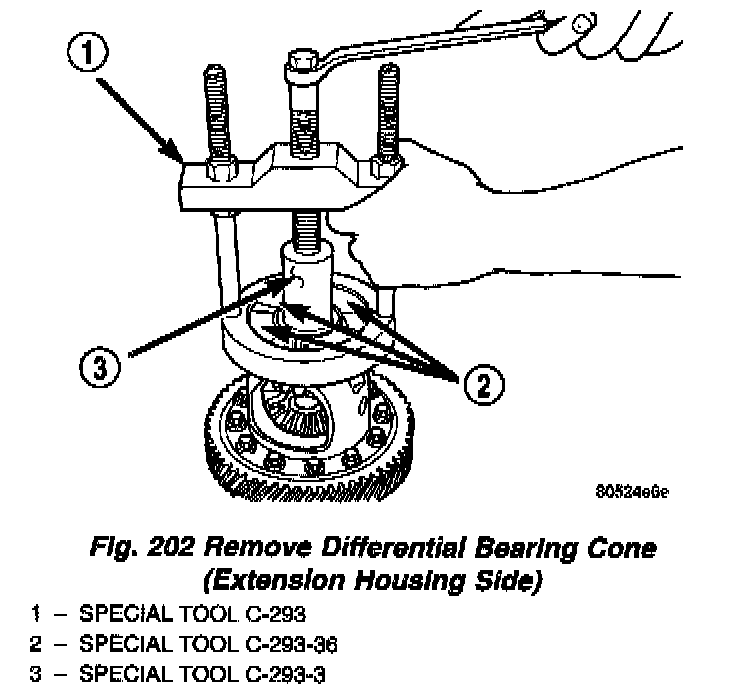 1

3

2

80524e6e

Fig. 202 Remove Differential Bearing Cone (Extension Housing Side)

1 – SPECIAL TOOL C-293
2 – SPECIAL TOOL C-293-36
3 – SPECIAL TOOL C-293-3