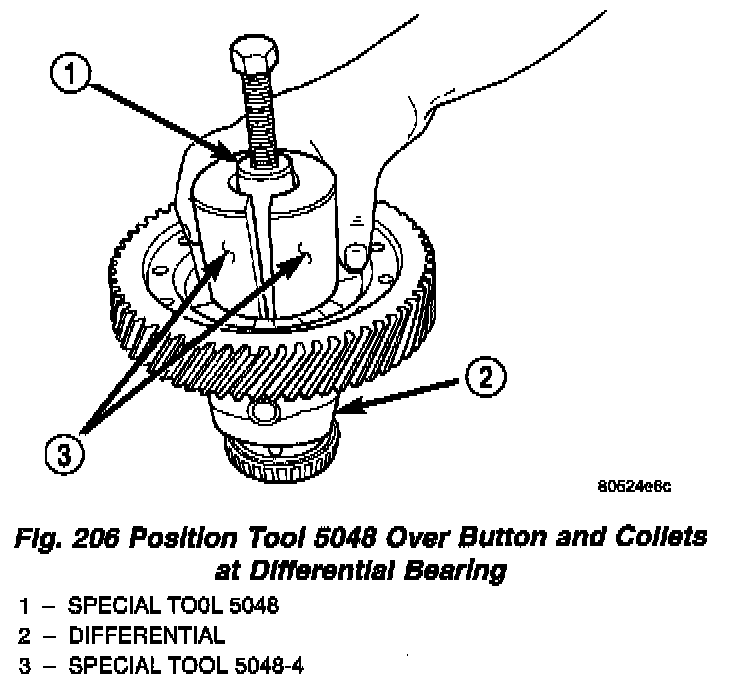 1

2

3

80524e6c

Fig. 206 Position Tool 5048 Over Button and Collets at Differential Bearing

1 – SPECIAL TOOL 5048
2 – DIFFERENTIAL
3 – SPECIAL TOOL 5048-4