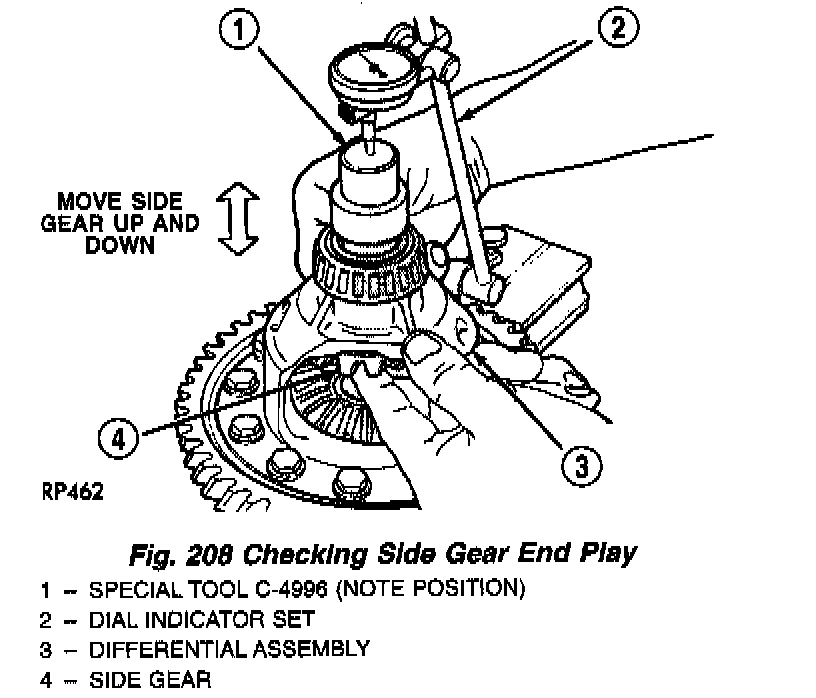 1
2
MOVE SIDE GEAR UP AND DOWN
4
3
RP462

Fig. 208 Checking Side Gear End Play
1 – SPECIAL TOOL C-4996 (NOTE POSITION)
2 – DIAL INDICATOR SET
3 – DIFFERENTIAL ASSEMBLY
4 – SIDE GEAR