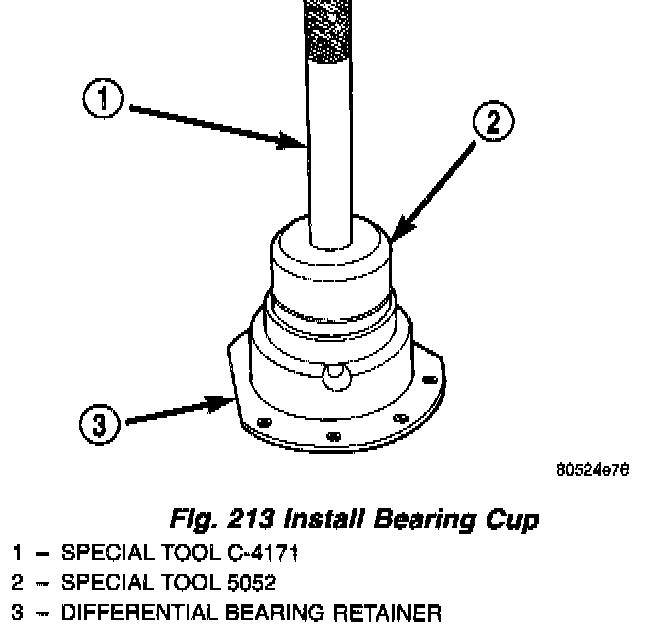 1

2

3

80524e76

Fig. 213 Install Bearing Cup

1 – SPECIAL TOOL C-4171
2 – SPECIAL TOOL 5052
3 – DIFFERENTIAL BEARING RETAINER