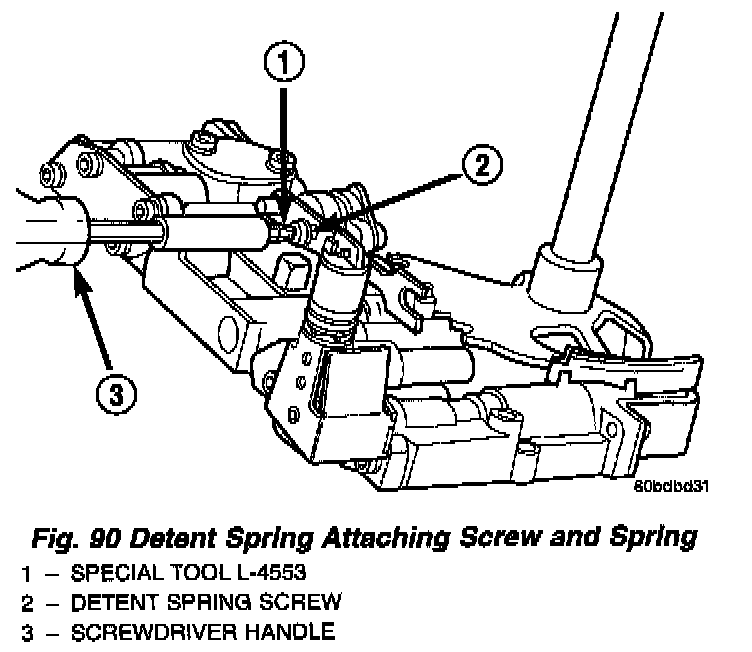 1

2

3

80bdbd31

Fig. 90 Detent Spring Attaching Screw and Spring

1 – SPECIAL TOOL L-4553

2 – DETENT SPRING SCREW

3 – SCREWDRIVER HANDLE